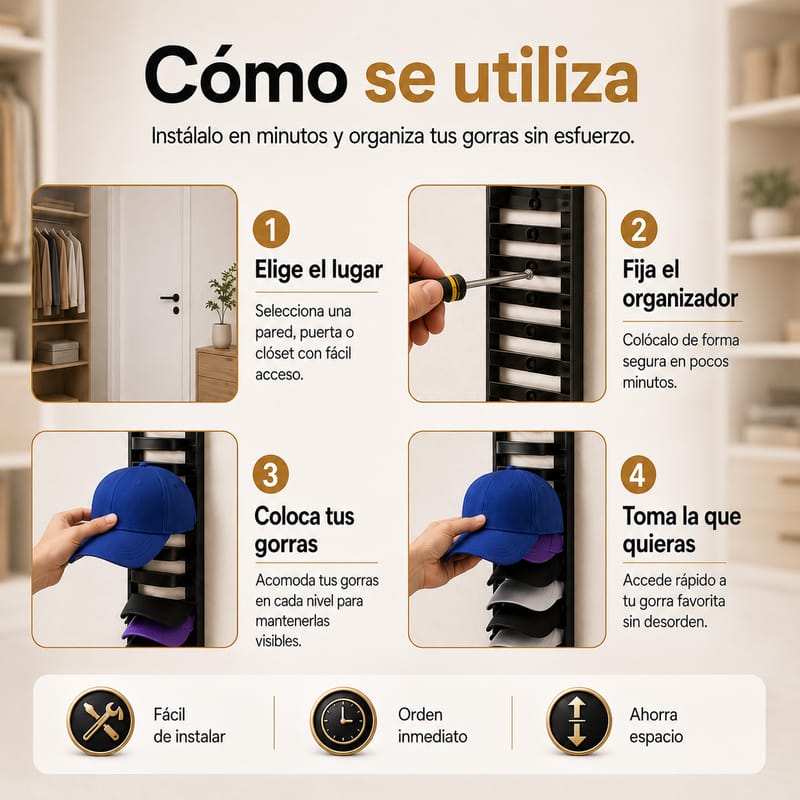 Cómo se utiliza

Instálalo en minutos y organiza tus gorras sin esfuerzo.

1
Elige el lugar
Selecciona una pared, puerta o clóset con fácil acceso.

2
Fija el organizador
Colócalo de forma segura en pocos minutos.

3
Coloca tus gorras
Acomoda tus gorras en cada nivel para mantenerlas visibles.

4
Toma la que quieras
Accede rápido a tu gorra favorita sin desorden.

Fácil de instalar

Orden inmediato

Ahorra espacio