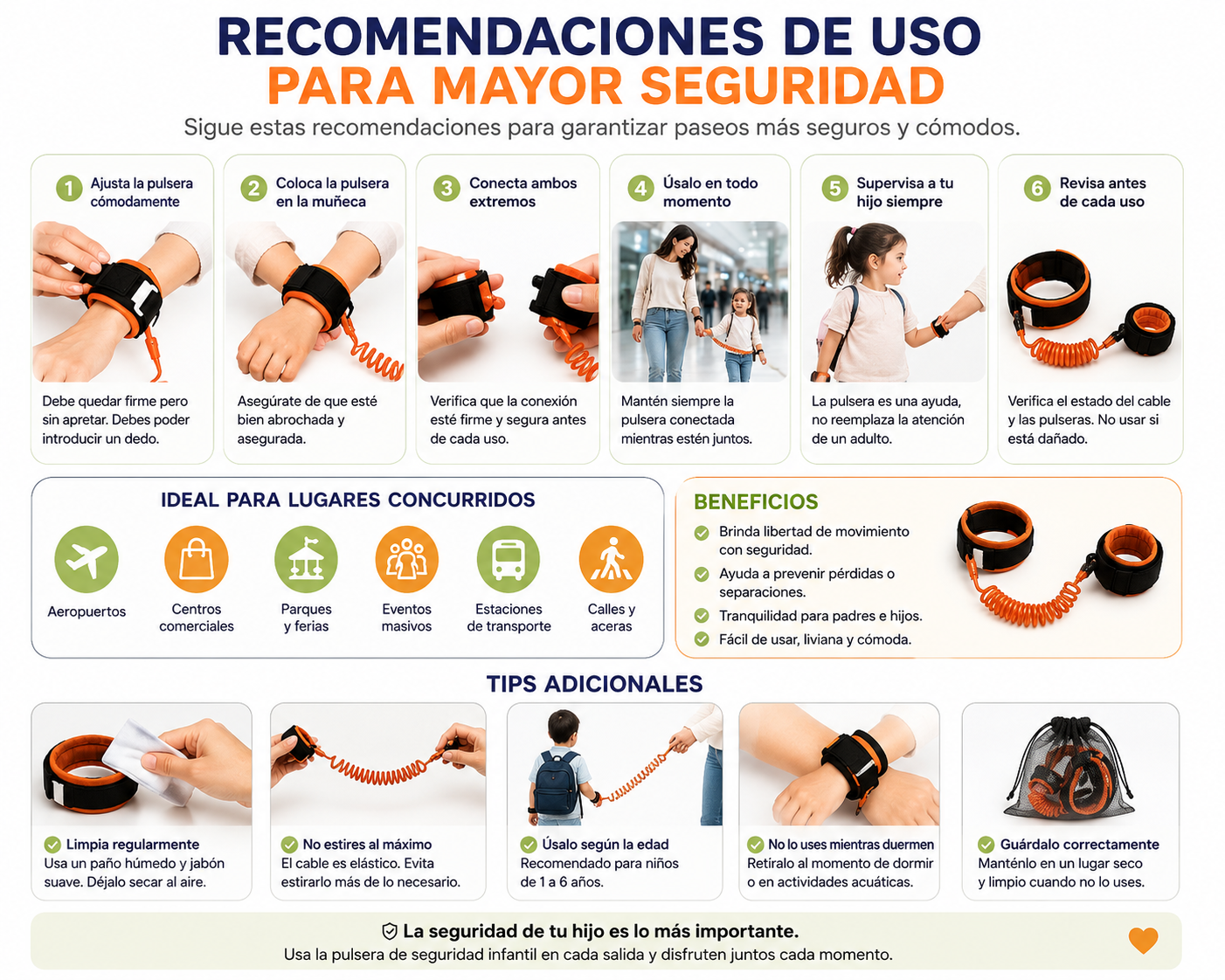 RECOMENDACIONES DE USO
PARA MAYOR SEGURIDAD

Sigue estas recomendaciones para garantizar paseos más seguros y cómodos.

1 Ajusta la pulsera cómodamente
Debe quedar firme pero sin apretar. Debes poder introducir un dedo.

2 Coloca la pulsera en la muñeca
Asegúrate de que esté bien abrochada y asegurada.

3 Conecta ambos extremos
Verifica que la conexión esté firme y segura antes de cada uso.

4 Úsalo en todo momento
Mantén siempre la pulsera conectada mientras estén juntos.

5 Supervisa a tu hijo siempre
La pulsera es una ayuda, no reemplaza la atención de un adulto.

6 Revisa antes de cada uso
Verifica el estado del cable y las pulseras. No usar si está dañado.

IDEAL PARA LUGARES CONCURRIDOS

Aeropuertos
Centros comerciales
Parques y ferias
Eventos masivos
Estaciones de transporte
Calles y aceras

BENEFICIOS
Brinda libertad de movimiento con seguridad.
Ayuda a prevenir pérdidas o separaciones.
Tranquilidad para padres e hijos.
Fácil de usar, liviana y cómoda.

TIPS ADICIONALES

Limpia regularmente
Usa un paño húmedo y jabón suave. Déjalo secar al aire.

No estires al máximo
El cable es elástico. Evita estirarlo más de lo necesario.

Úsalo según la edad
Recomendado para niños de 1 a 6 años.

No lo uses mientras duermen
Retíralo al momento de dormir o en actividades acuáticas.

Guárdalo correctamente
Manténlo en un lugar seco y limpio cuando no lo uses.

La seguridad de tu hijo es lo más importante.
Usa la pulsera de seguridad infantil en cada salida y disfruten juntos cada momento.